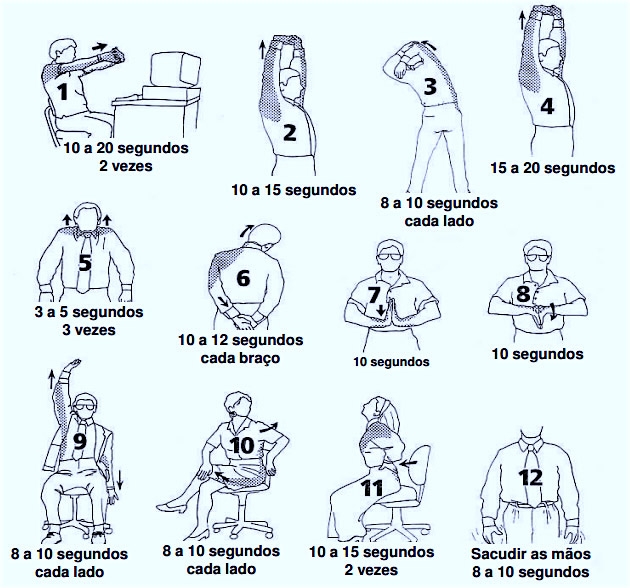 1
10 a 20 segundos
2 vezes

2
10 a 15 segundos

3
8 a 10 segundos
cada lado

4
15 a 20 segundos

5
3 a 5 segundos
3 vezes

6
10 a 12 segundos
cada braço

7
10 segundos

8
10 segundos

9
8 a 10 segundos
cada lado

10
8 a 10 segundos
cada lado

11
10 a 15 segundos
2 vezes

12
Sacudir as mãos
8 a 10 segundos